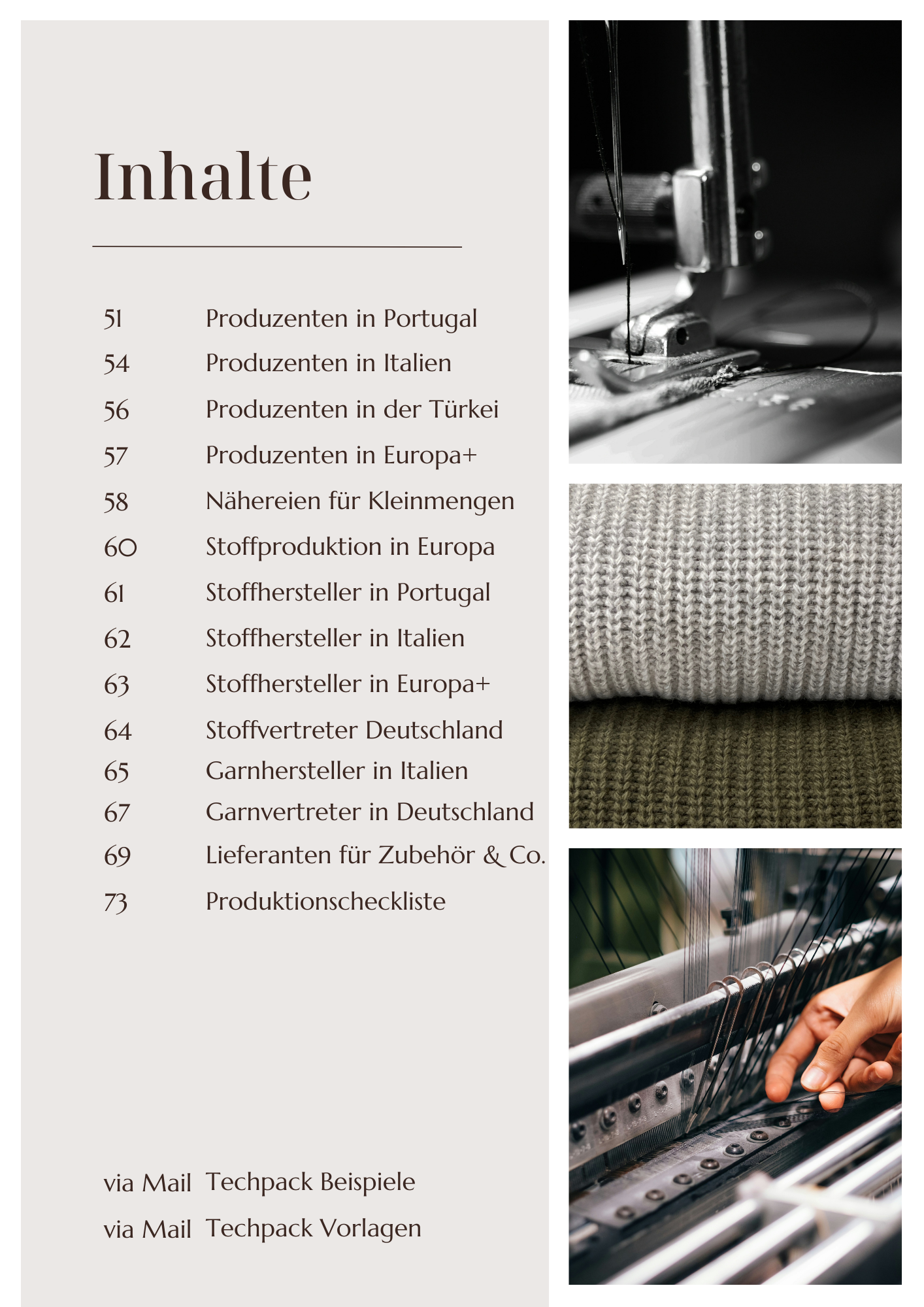 Inhalte

51 Produzenten in Portugal
54 Produzenten in Italien
56 Produzenten in der Türkei
57 Produzenten in Europa+
58 Nähereien für Kleinmengen
60 Stoffproduktion in Europa
61 Stoffhersteller in Portugal
62 Stoffhersteller in Italien
63 Stoffhersteller in Europa+
64 Stoffvertreter Deutschland
65 Garnhersteller in Italien
67 Garnvertreter in Deutschland
69 Lieferanten für Zubehör & Co.
73 Produktionscheckliste

via Mail Techpack Beispiele
via Mail Techpack Vorlagen